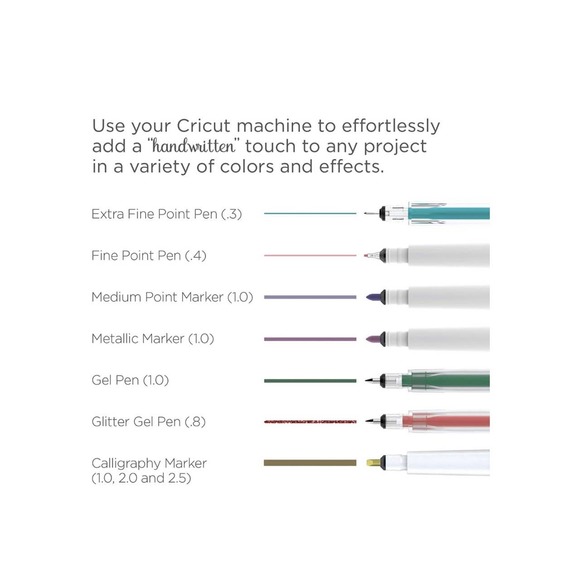 Use your Cricut machine to effortlessly add a "handwritten" touch to any project in a variety of colors and effects.

Extra Fine Point Pen (.3)

Fine Point Pen (.4)

Medium Point Marker (1.0)

Metallic Marker (1.0)

Gel Pen (1.0)

Glitter Gel Pen (.8)

Calligraphy Marker (1.0, 2.0 and 2.5)